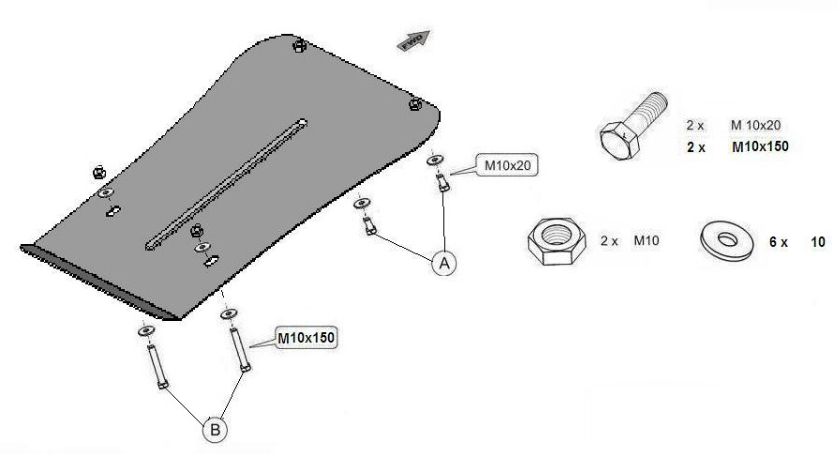 FWD

M10x20

A

M10x150

B

2 x M 10x20
2 x M10x150

2 x M10

6 x 10