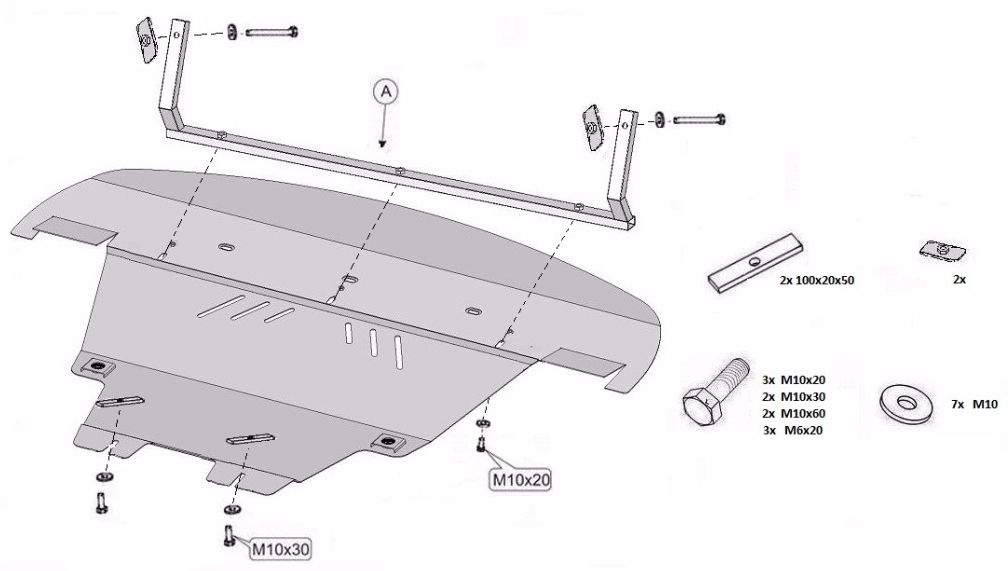 A

2x 100x20x50

2x

3x M10x20
2x M10x30
2x M10x60
3x M6x20

7x M10

M10x20

M10x30