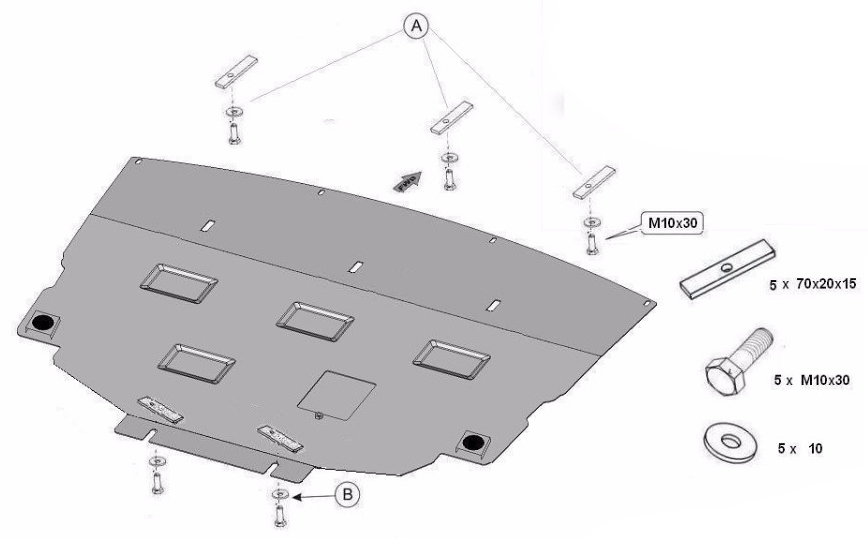 A

M10x30

5 x 70x20x15

5 x M10x30

5 x 10

B