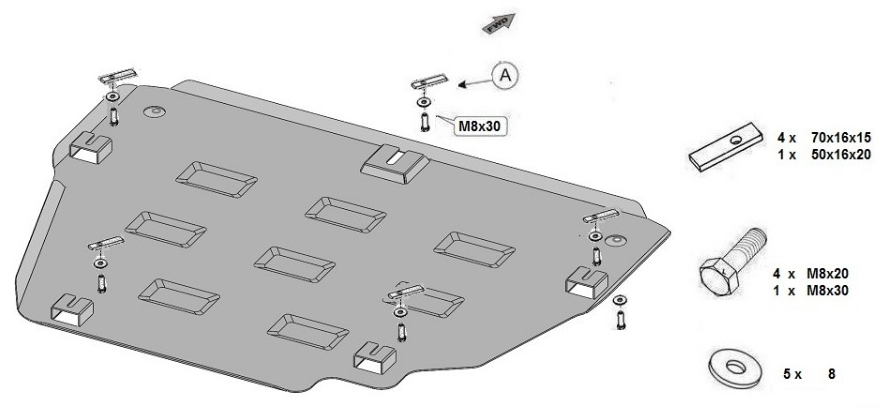 FWD

A

M8x30

4 x 70x16x15
1 x 50x16x20

4 x M8x20
1 x M8x30

5 x 8