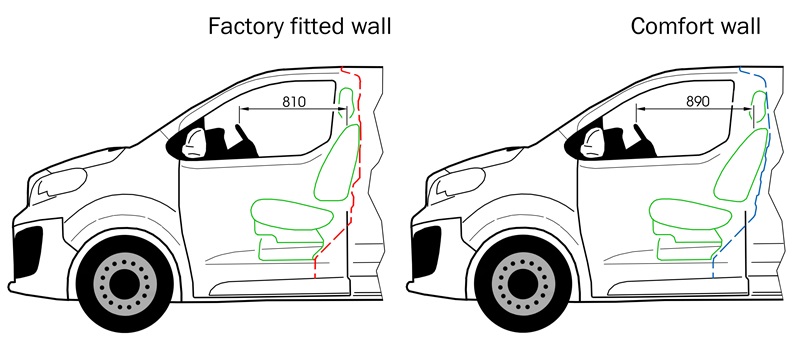 Factory fitted wall

810

Comfort wall

890