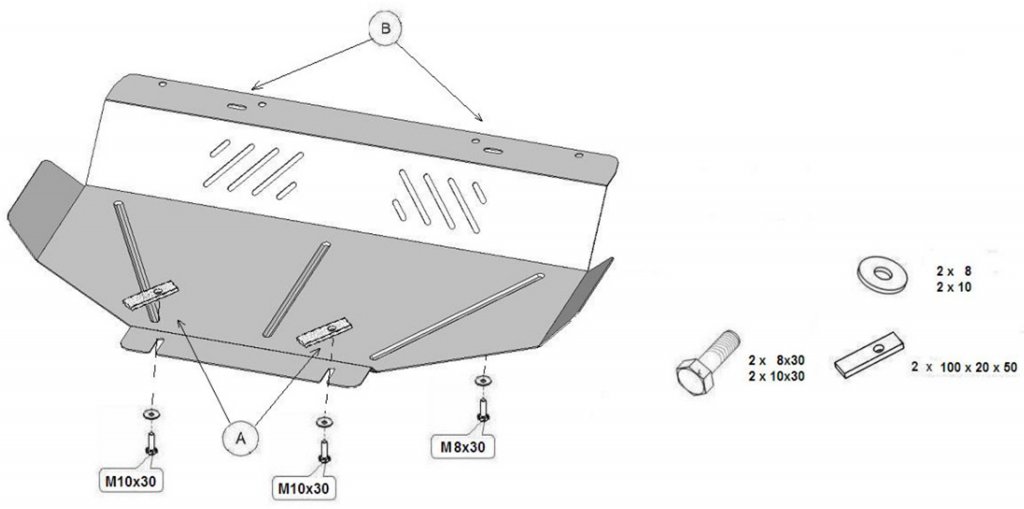 B

A

M10x30

M10x30

M8x30

2 x 8
2 x 10

2 x 8x30
2 x 10x30

2 x 100 x 20 x 50