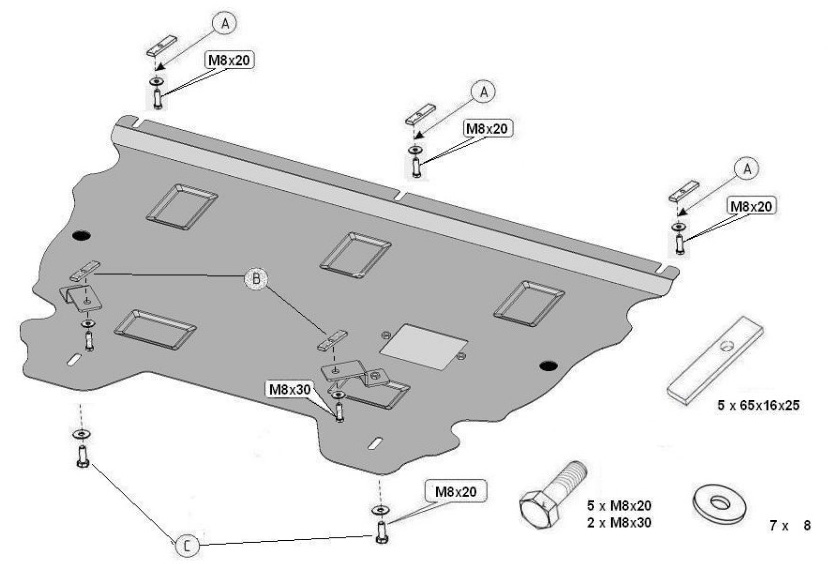 A

M8x20

A

M8x20

A

M8x20

B

M8x30

5 x 65x16x25

C

M8x20

5 x M8x20
2 x M8x30

7 x 8