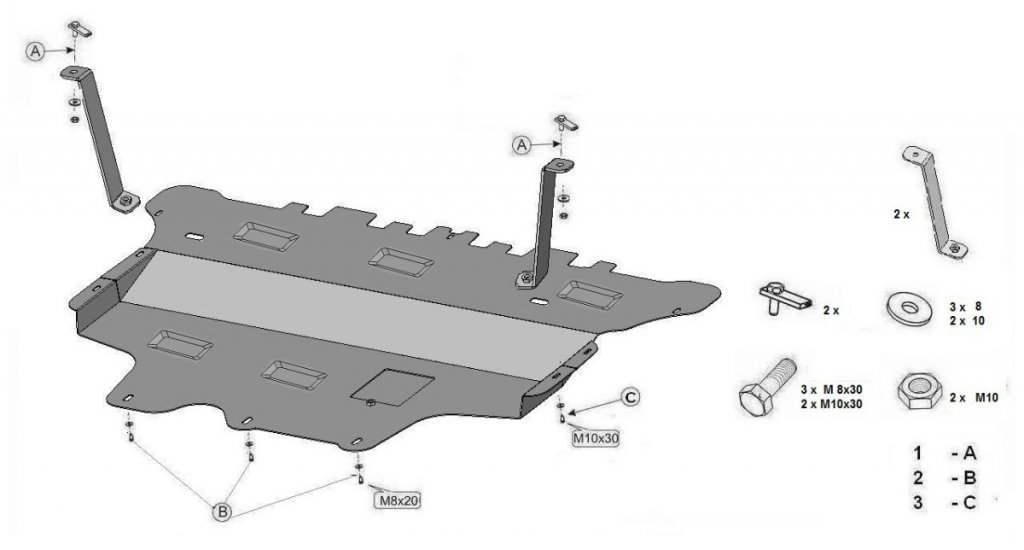 A

A

C

M10x30

B

M8x20

2 x

2 x

3 x 8
2 x 10

3 x M 8x30
2 x M10x30

2 x M10

1 - A
2 - B
3 - C