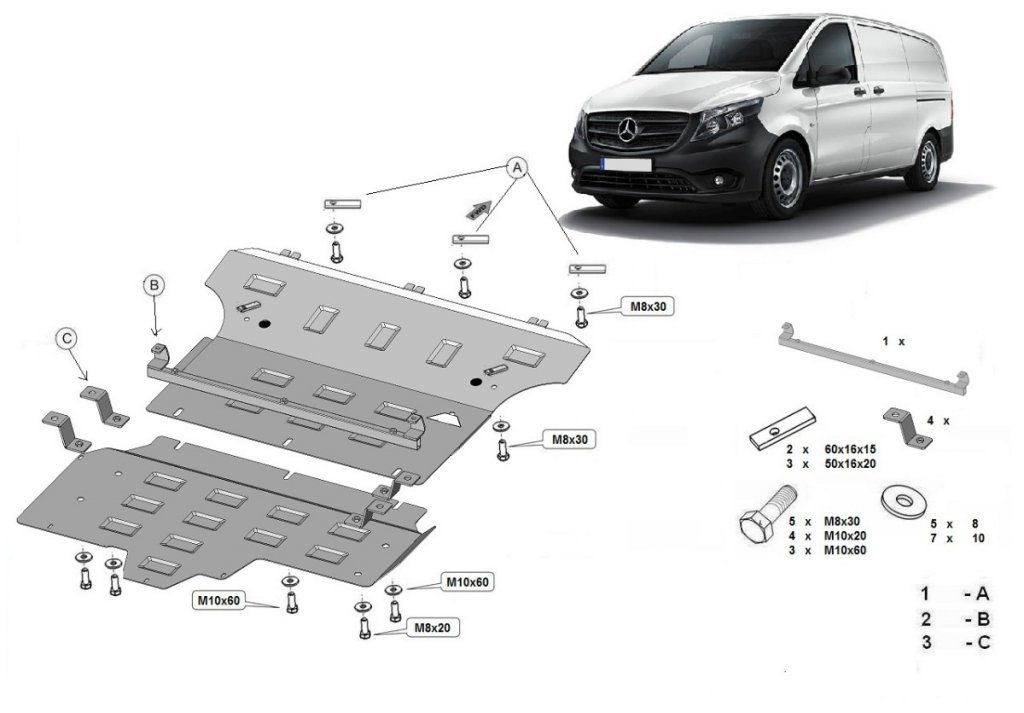 A

B

C

M8x30

M8x30

M10x60

M10x60

M8x20

1 x

4 x

2 x 60x16x15
3 x 50x16x20

5 x M8x30
4 x M10x20
3 x M10x60

5 x 8
7 x 10

1 - A
2 - B
3 - C