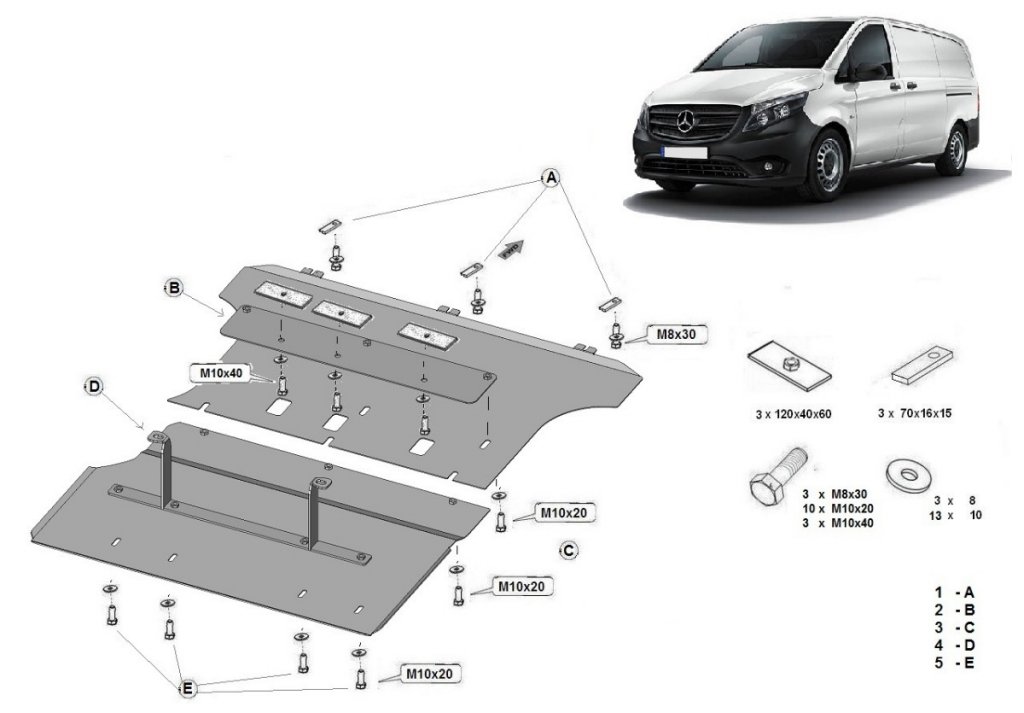 A

B

M8x30

M10x40

D

M10x20

C

M10x20

E

M10x20

3 x 120x40x60

3 x 70x16x15

3 x M8x30
10 x M10x20
3 x M10x40

3 x 8
13 x 10

1 - A
2 - B
3 - C
4 - D
5 - E