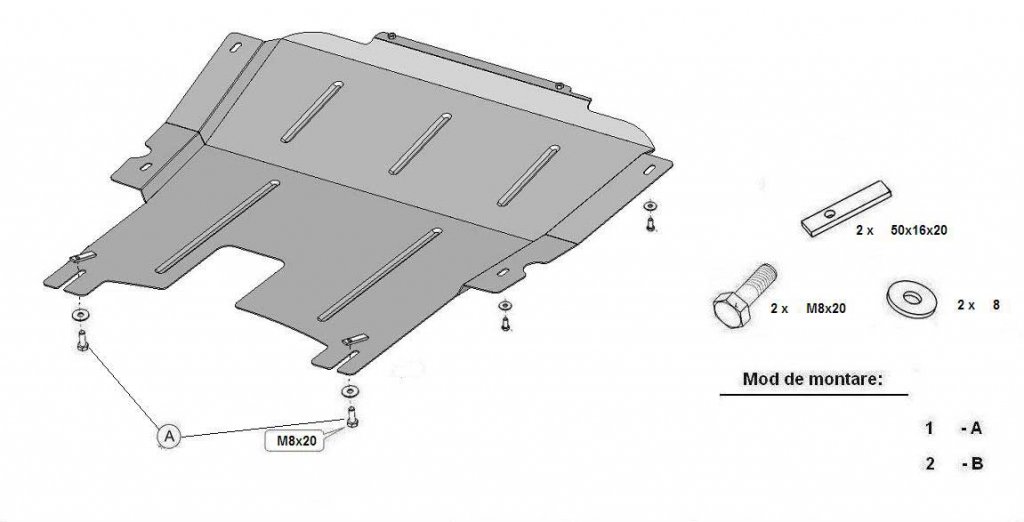 2 x 50x16x20

2 x M8x20

2 x 8

Mod de montare:

1 - A

2 - B

A

M8x20