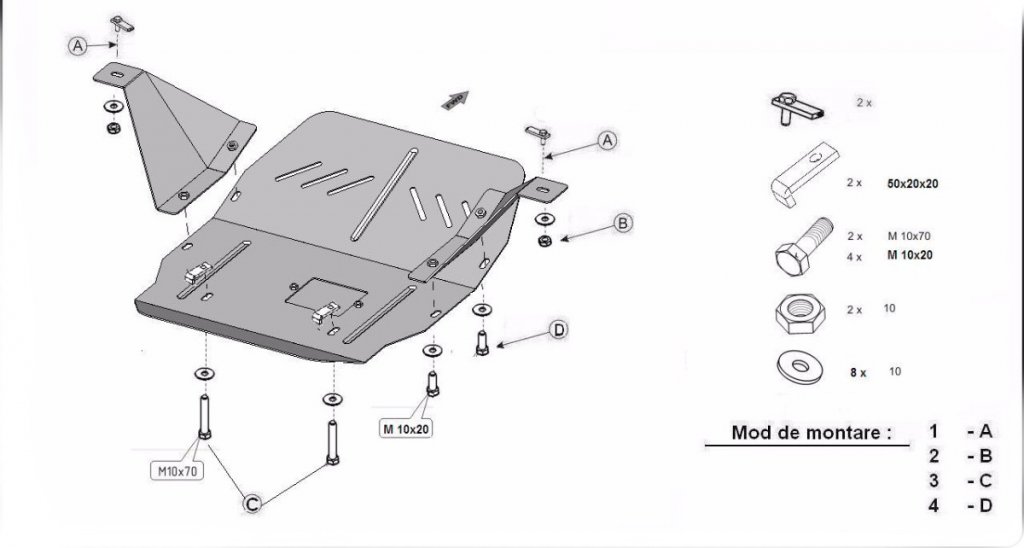 A

A

B

D

M 10x20

M10x70

C

2 x

2 x 50x20x20

2 x M 10x70
4 x M 10x20

2 x 10

8 x 10

Mod de montare : 1 - A
2 - B
3 - C
4 - D