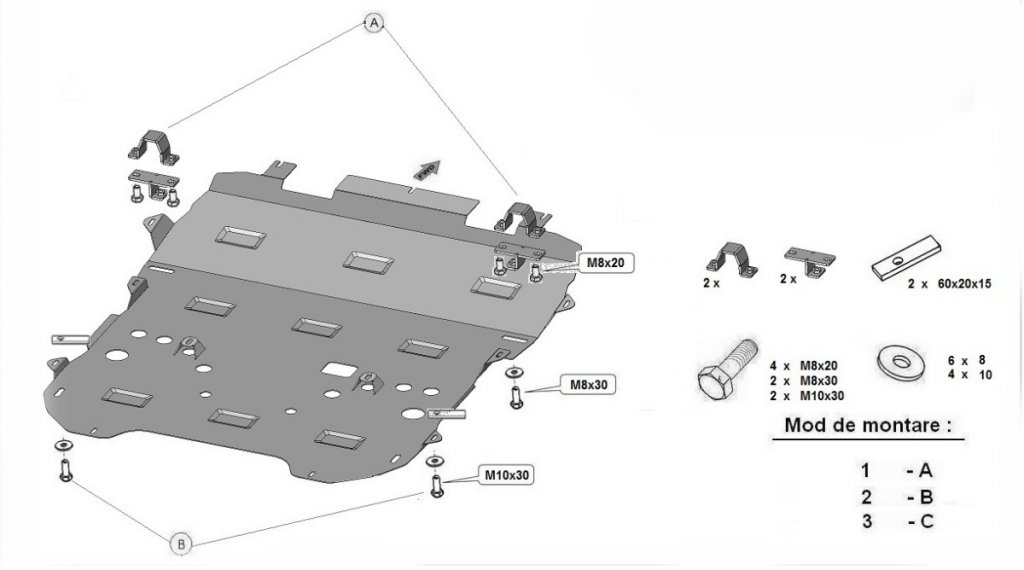 A

M8x20

M8x30

M10x30

B

2 x

2 x

2 x 60x20x15

4 x M8x20
2 x M8x30
2 x M10x30

6 x 8
4 x 10

Mod de montare :

1 - A
2 - B
3 - C